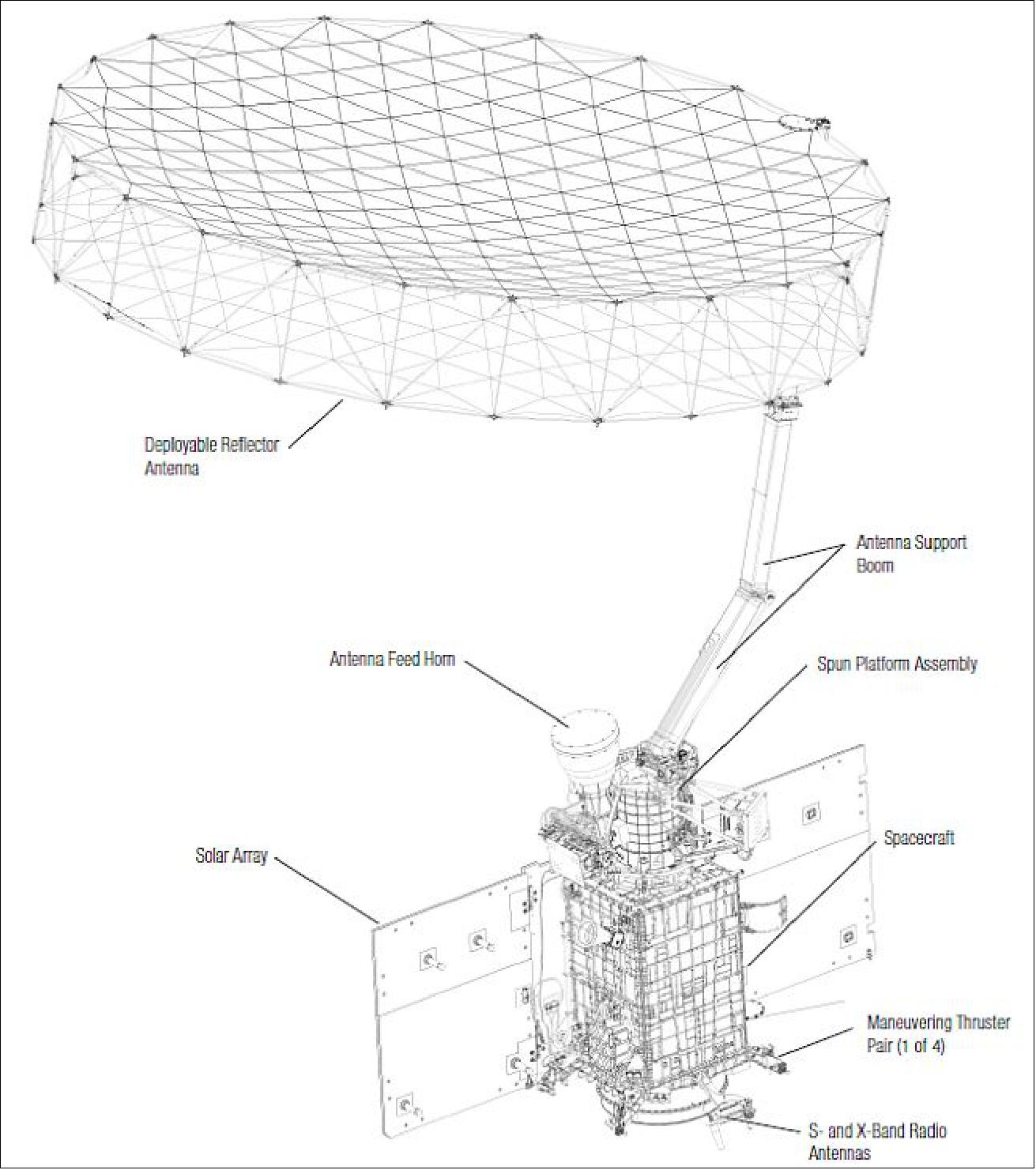 Deployable Reflector Antenna

Antenna Support Boom

Antenna Feed Horn

Spun Platform Assembly

Solar Array

Spacecraft

Maneuvering Thruster Pair (1 of 4)

S- and X-Band Radio Antennas