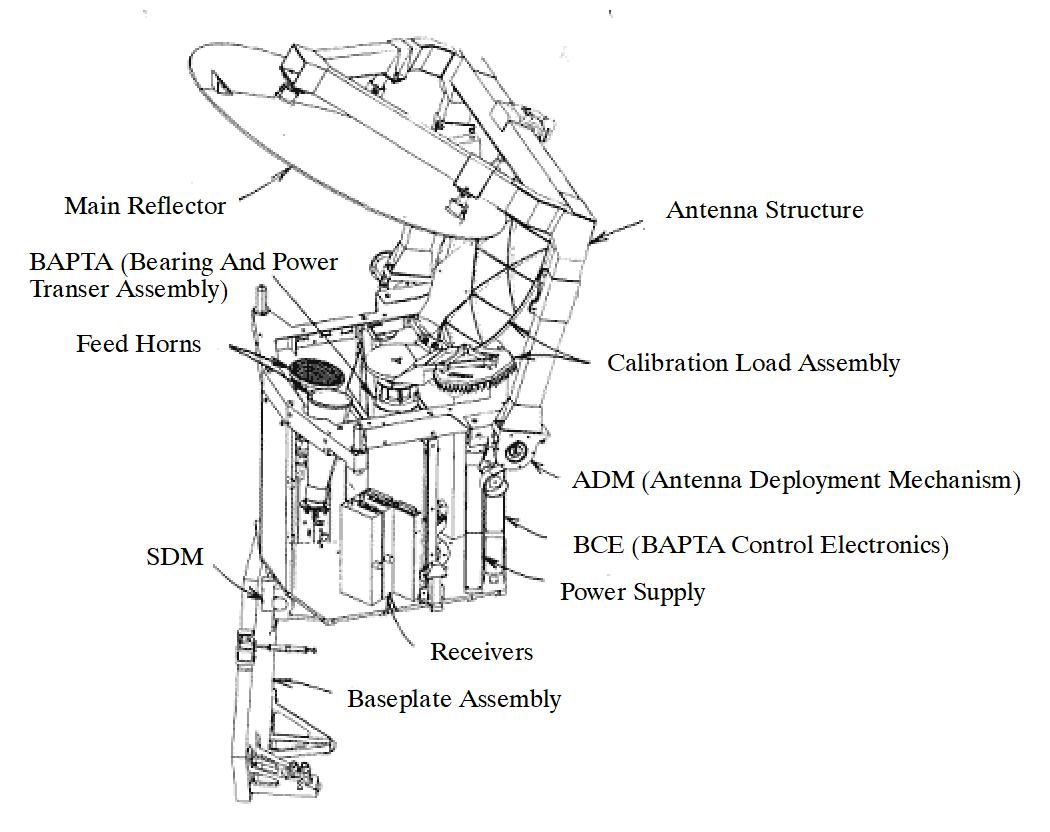 Main Reflector

Antenna Structure

BAPTA (Bearing And Power Transer Assembly)

Feed Horns

Calibration Load Assembly

ADM (Antenna Deployment Mechanism)

BCE (BAPTA Control Electronics)

SDM

Power Supply

Receivers

Baseplate Assembly