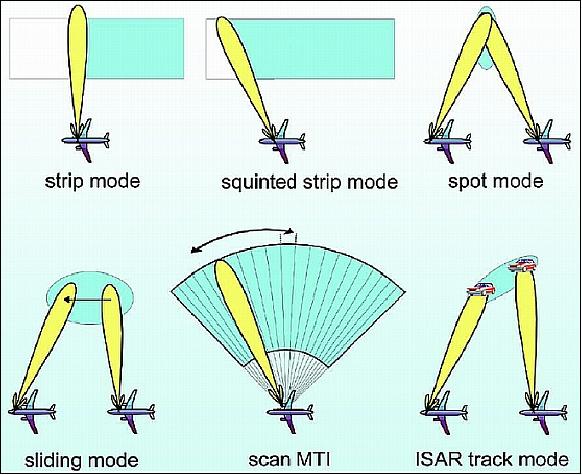 strip mode

squinted strip mode

spot mode

sliding mode

scan MTI

ISAR track mode